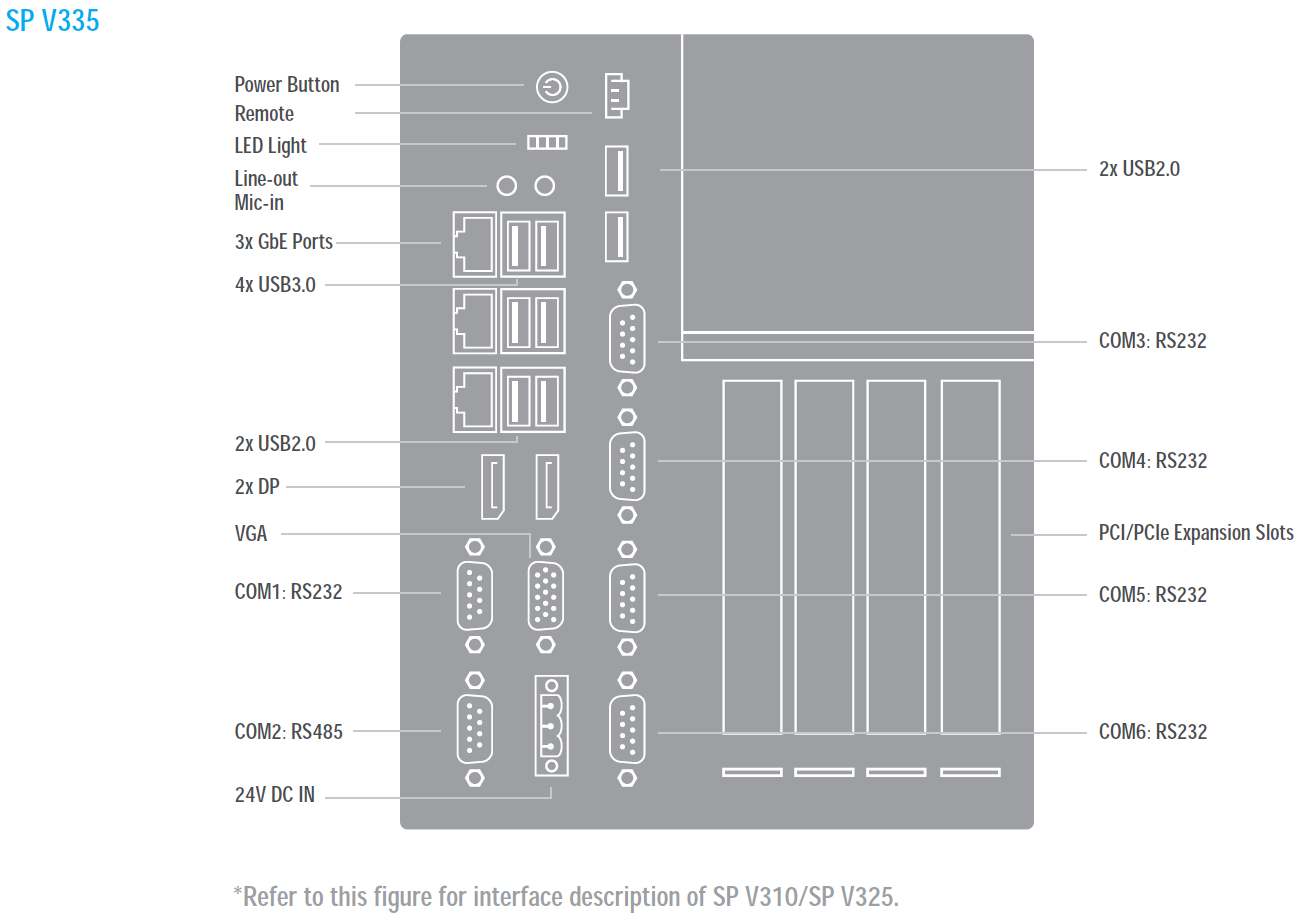 SP V335

Power Button
Remote
LED Light
Line-out
Mic-in
3x GbE Ports
4x USB3.0
2x USB2.0
2x DP
VGA
COM1: RS232
COM2: RS485
24V DC IN

2x USB2.0
COM3: RS232
COM4: RS232
PCI/PCIe Expansion Slots
COM5: RS232
COM6: RS232

*Refer to this figure for interface description of SP V310/SP V325.